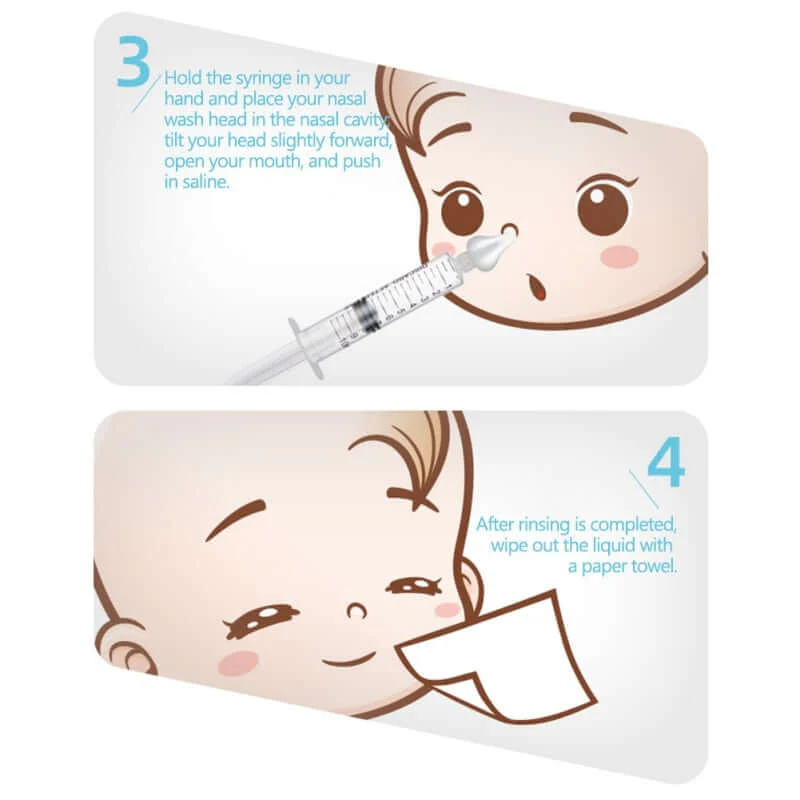 3

Hold the syringe in your hand and place your nasal wash head in the nasal cavity, tilt your head slightly forward, open your mouth, and push in saline.

4

After rinsing is completed, wipe out the liquid with a paper towel.